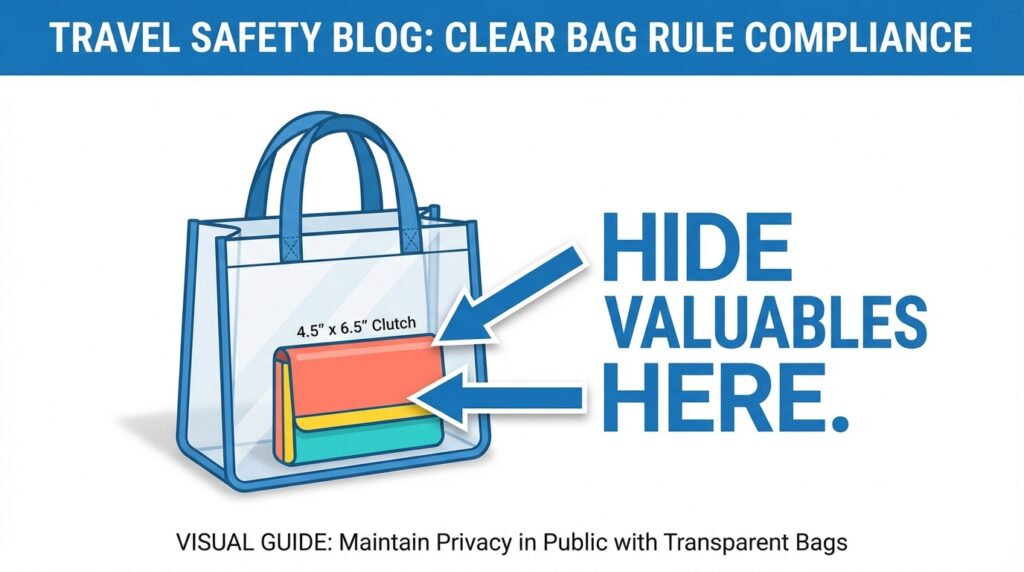 TRAVEL SAFETY BLOG: CLEAR BAG RULE COMPLIANCE

4.5" x 6.5" Clutch

HIDE VALUABLES HERE.

VISUAL GUIDE: Maintain Privacy in Public with Transparent Bags