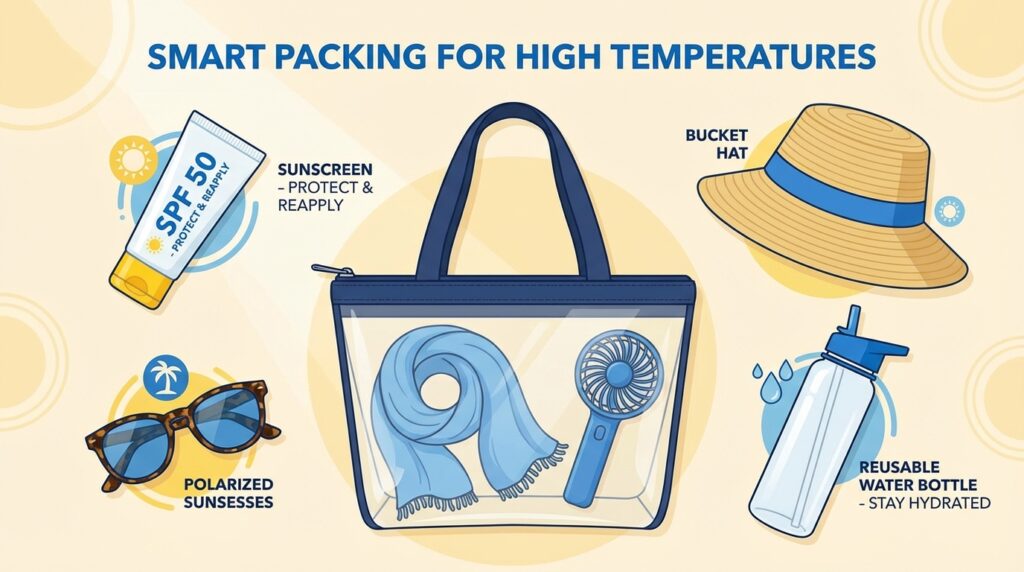 SMART PACKING FOR HIGH TEMPERATURES

SPF 50
- PROTECT & REAPPLY

SUNSCREEN
- PROTECT & REAPPLY

BUCKET HAT

POLARIZED SUNSESSES

REUSABLE WATER BOTTLE
- STAY HYDRATED